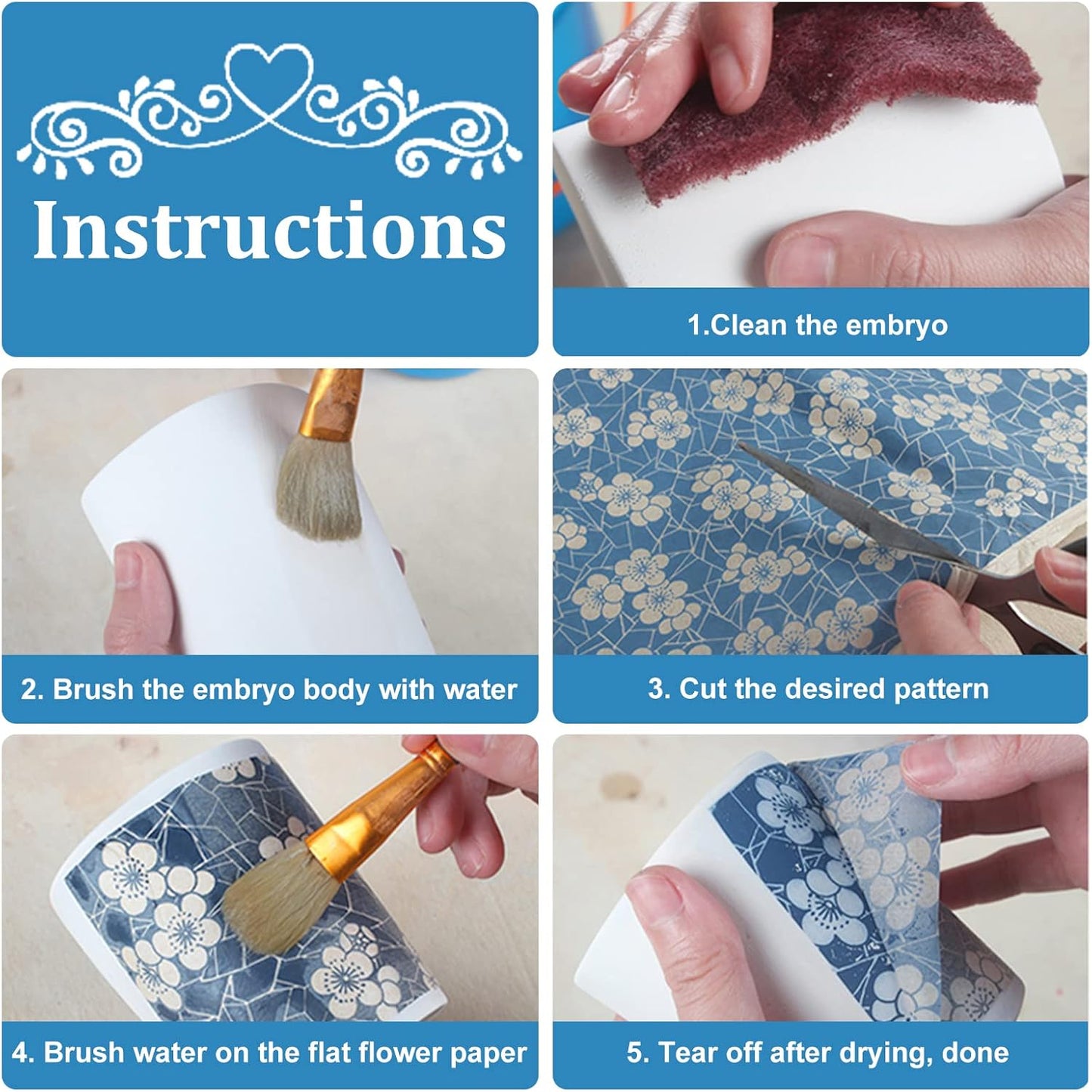 Instructions

1.Clean the embryo

2. Brush the embryo body with water

3. Cut the desired pattern

4. Brush water on the flat flower paper

5. Tear off after drying, done